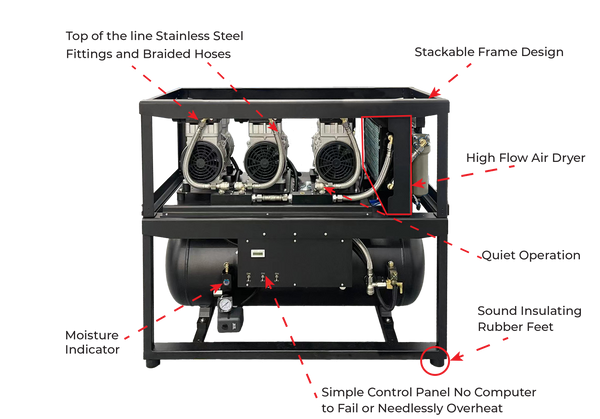 Top of the line Stainless Steel Fittings and Braided Hoses

Stackable Frame Design

High Flow Air Dryer

Quiet Operation

Sound Insulating Rubber Feet

Moisture Indicator

Simple Control Panel No Computer to Fail or Needlessly Overheat